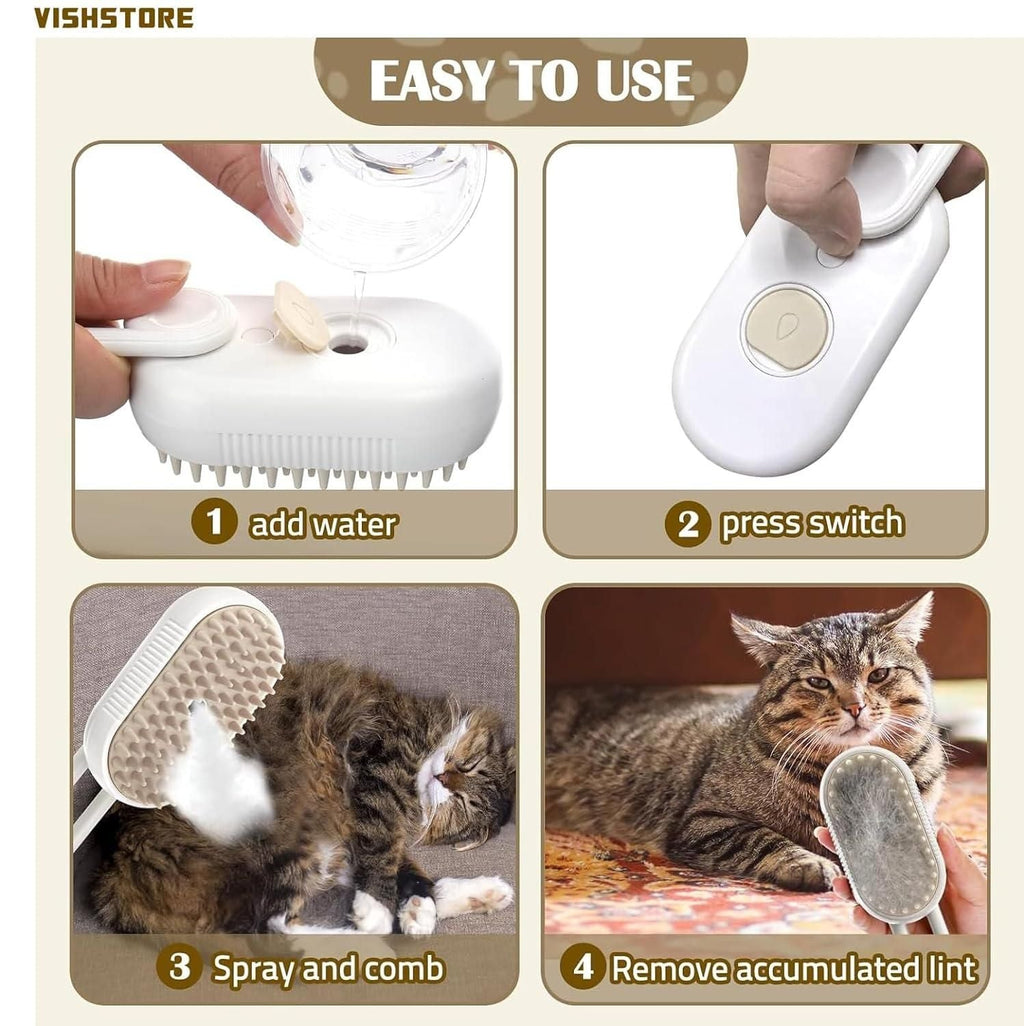 VISHSTORE

EASY TO USE

1 add water

2 press switch

3 Spray and comb

4 Remove accumulated lint